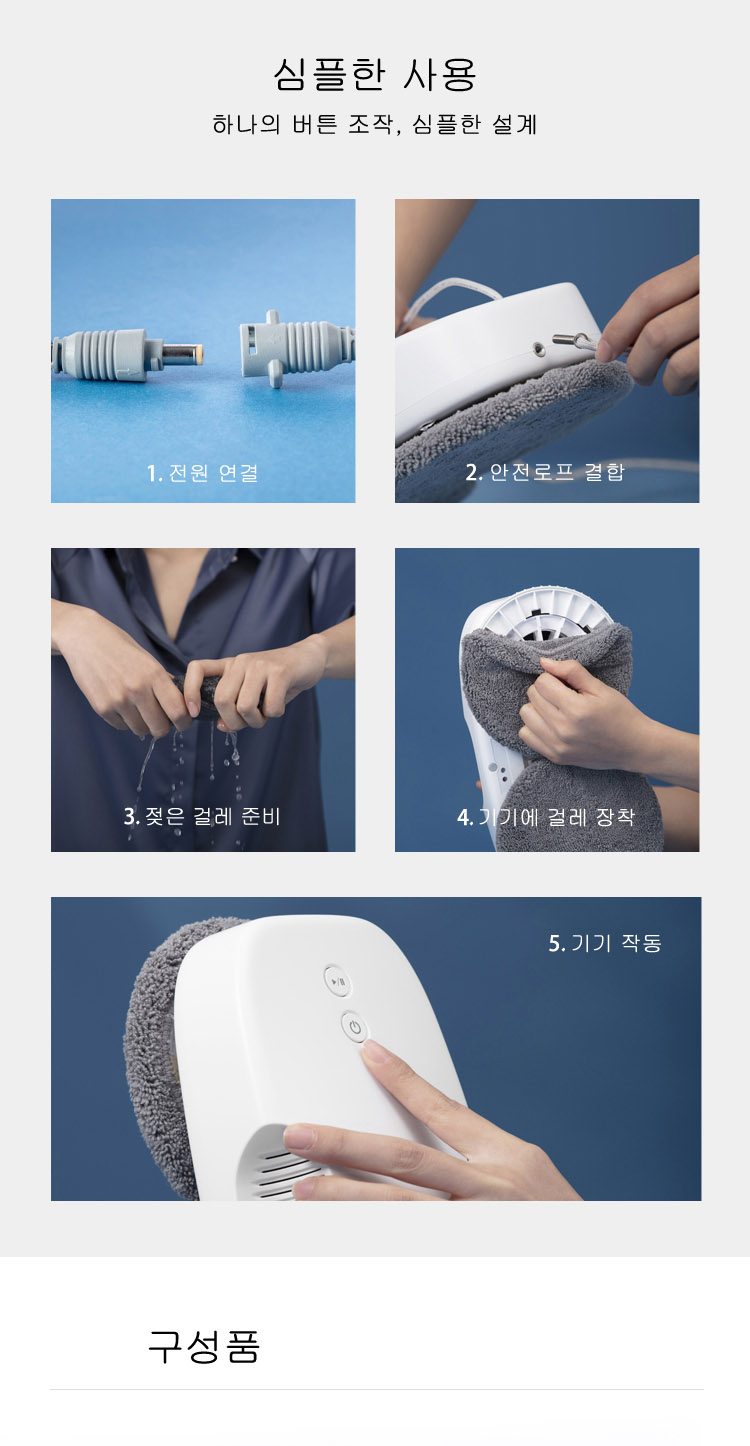 심플한 사용
하나의 버튼 조작, 심플한 설계

1. 전원 연결

2. 안전로프 결합

3. 젖은 걸레 준비

4. 기기에 걸레 장착

5. 기기 작동

구성품